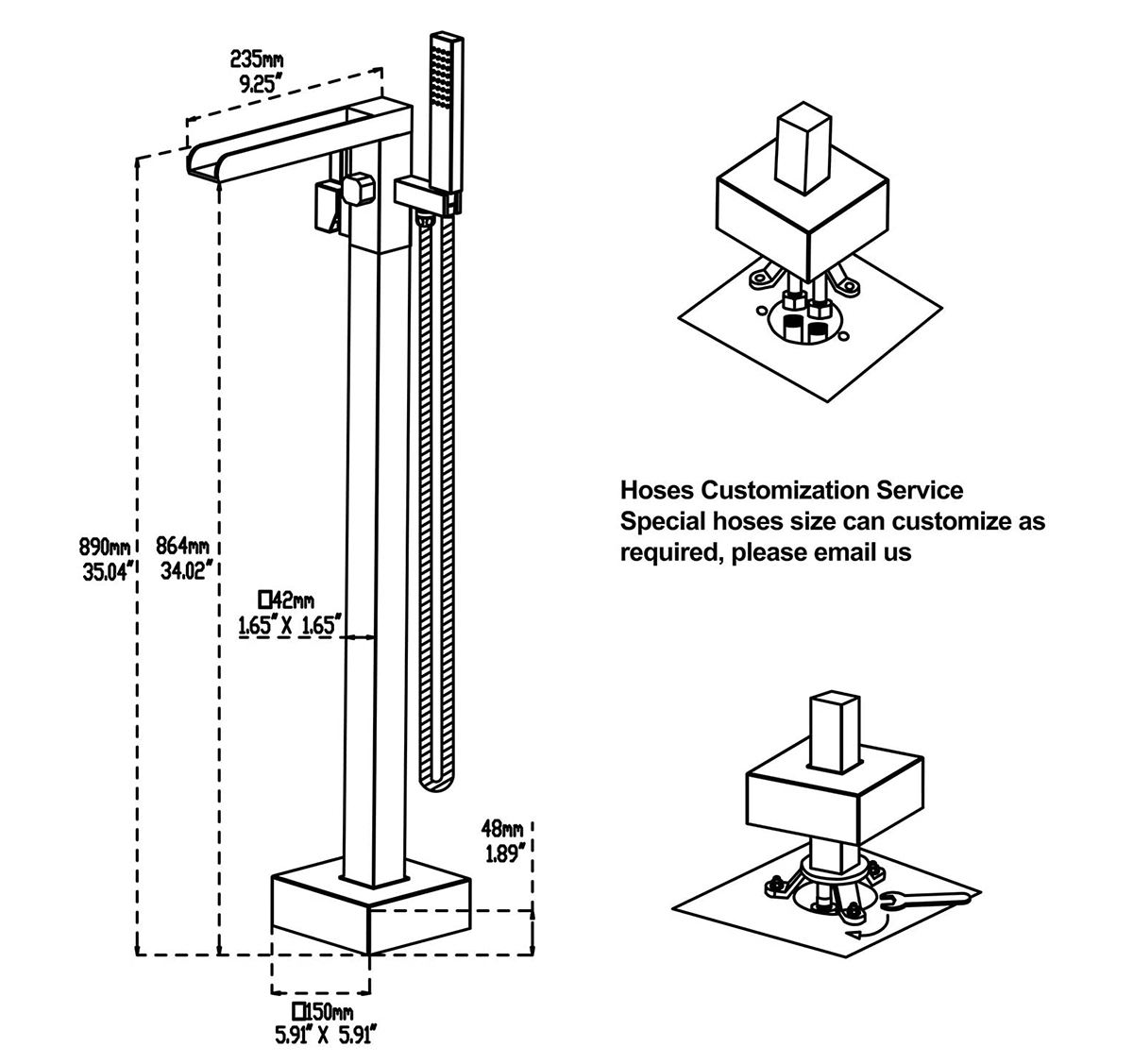 235mm
9.25"

890mm
35.04"

864mm
34.02"

□42mm
1.65" X 1.65"

48mm
1.89"

□150mm
5.91" X 5.91"

Hoses Customization Service
Special hoses size can customize as required, please email us